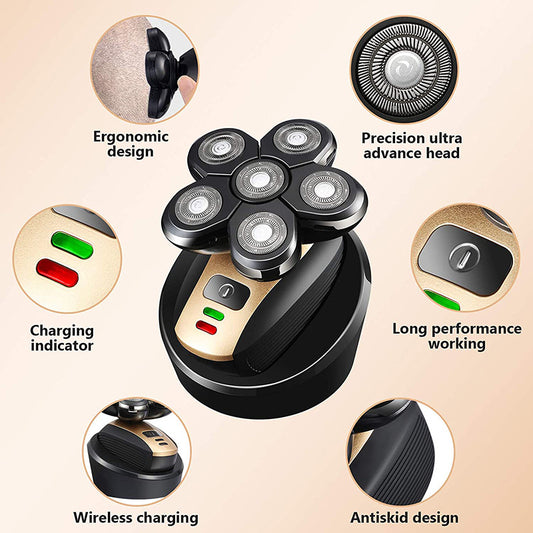 Ergonomic design

Precision ultra advance head

Charging indicator

Long performance working

Wireless charging

Antiskid design